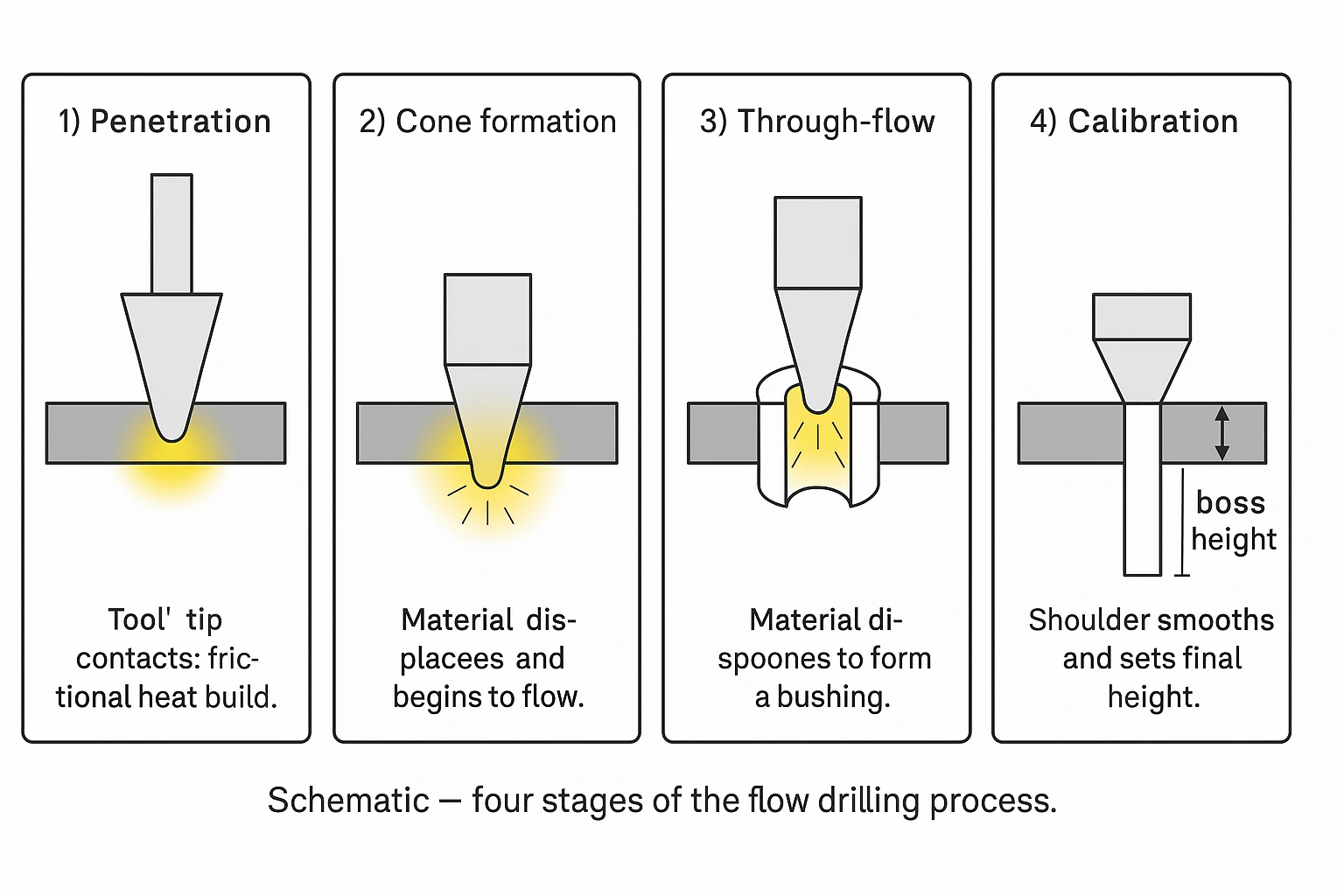 1) Penetration

Tool' tip contacts: frictional heat build.

2) Cone formation

Material displacees and begins to flow.

3) Through-flow

Material dispoones to form a bushing.

4) Calibration

boss height

Shoulder smooths and sets final height.

Schematic — four stages of the flow drilling process.